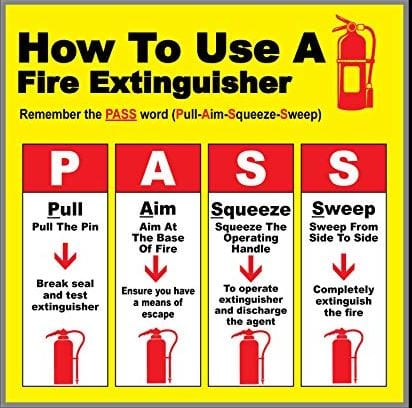 How To Use A Fire Extinguisher

Remember the PASS word (Pull-Aim-Squeeze-Sweep)

P

Pull
Pull The Pin

Break seal and test extinguisher

A

Aim
Aim At The Base Of Fire

Ensure you have a means of escape

S

Squeeze
Squeeze The Operating Handle

To operate extinguisher and discharge the agent

S

Sweep
Sweep From Side To Side

Completely extinguish the fire